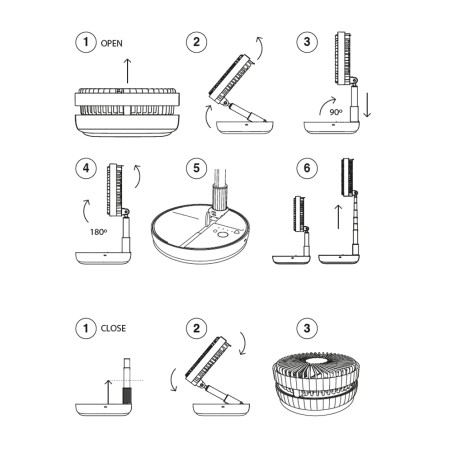 1 OPEN

2

3

90º

4

180º

5

6

1 CLOSE

2

3