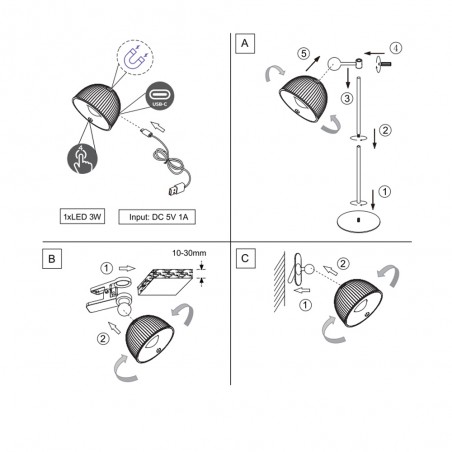 USB-C

4

1xLED 3W

Input: DC 5V 1A

A

5

4

3

2

1

B

10-30mm

1

2

C

2

1