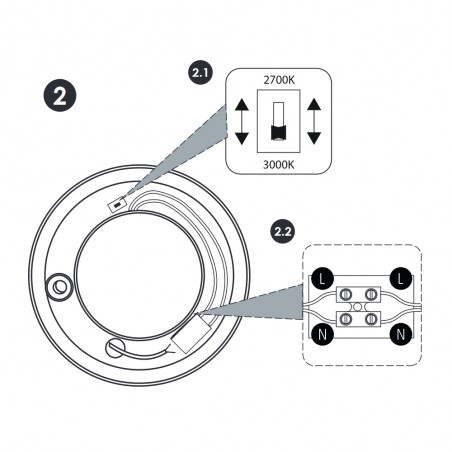 2

2.1

2700K

3000K

2.2

L

L

N

N